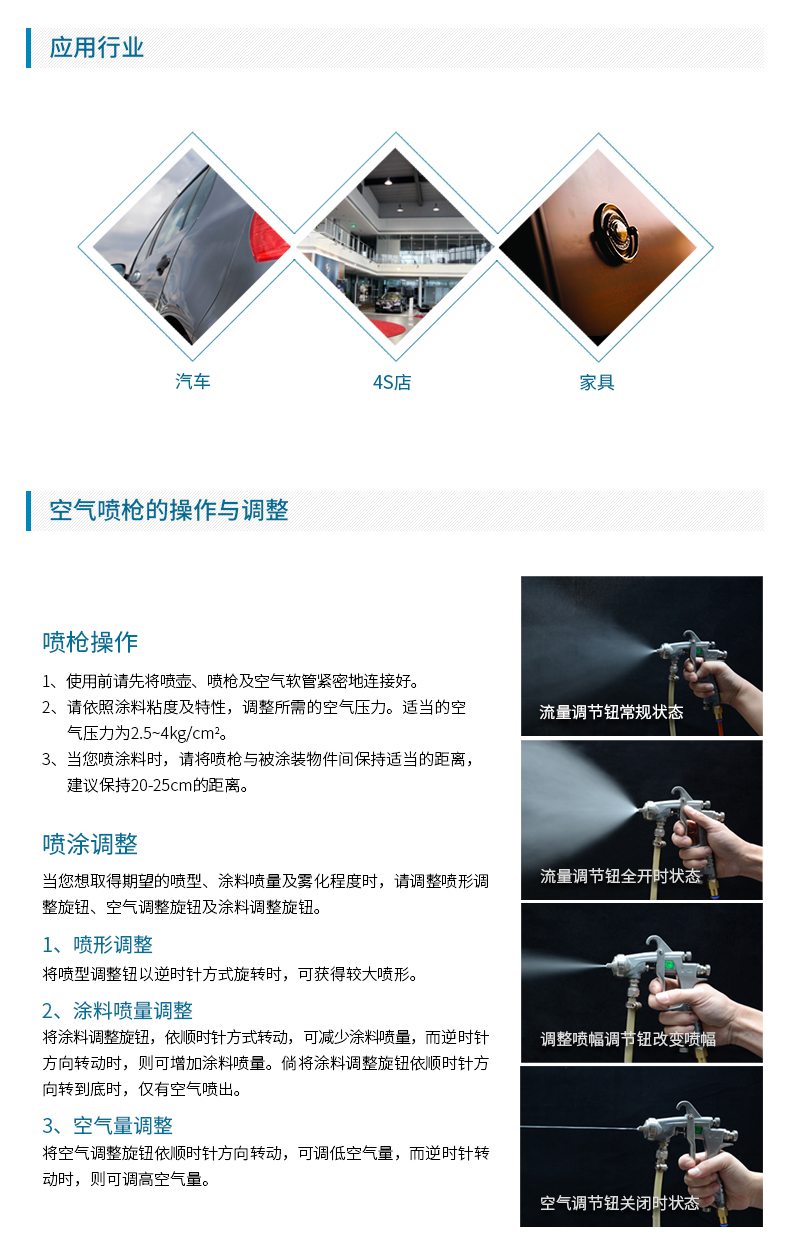 应用行业

汽车

4S店

家具

空气喷枪的操作与调整

喷枪操作

1、使用前请先将喷壶、喷枪及空气软管紧密地连接好。
2、请依照涂料粘度及特性，调整所需的空气压力。适当的空气压力为2.5~4kg/cm²。
3、当您喷涂料时，请将喷枪与被涂装物件间保持适当的距离，建议保持20-25cm的距离。

喷涂调整

当您想取得期望的喷型、涂料喷量及雾化程度时，请调整喷形调整旋钮、空气调整旋钮及涂料调整旋钮。

1、喷形调整
将喷型调整钮以逆时针方式旋转时，可获得较大喷形。

2、涂料喷量调整
将涂料调整旋钮，依顺时针方式转动，可减少涂料喷量，而逆时针方向转动时，则可增加涂料喷量。倘将涂料调整旋钮依顺时针方向转到底时，仅有空气喷出。

3、空气量调整
将空气调整旋钮依顺时针方向转动，可调低空气量，而逆时针转动时，则可调高空气量。

流量调节钮常规状态

流量调节钮全开时状态

调整喷幅调节钮改变喷幅

空气调节钮关闭时状态