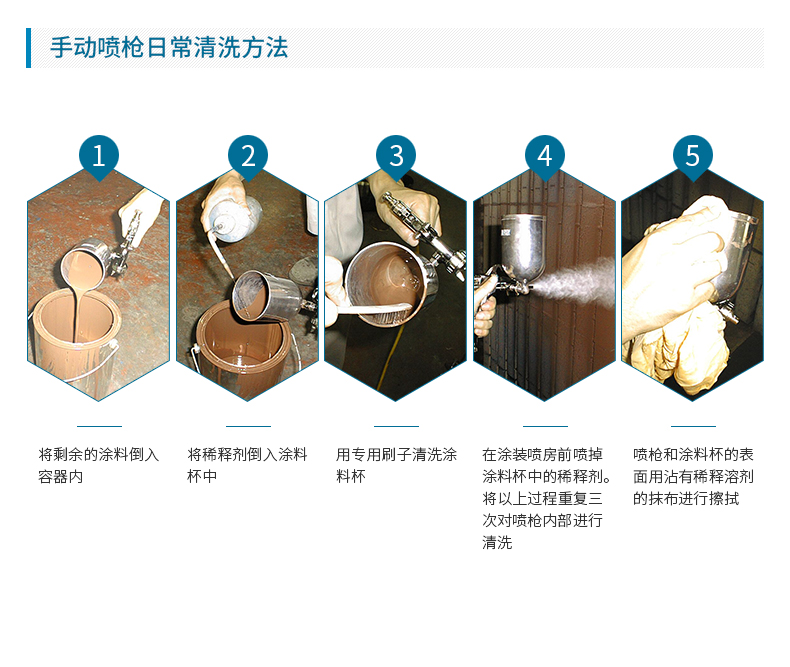 手动喷枪日常清洗方法

1

将剩余的涂料倒入容器内

2

将稀释剂倒入涂料杯中

3

用专用刷子清洗涂料杯

4

在涂装喷房前喷掉涂料杯中的稀释剂。将以上过程重复三次对喷枪内部进行清洗

5

喷枪和涂料杯的表面用沾有稀释溶剂的抹布进行擦拭