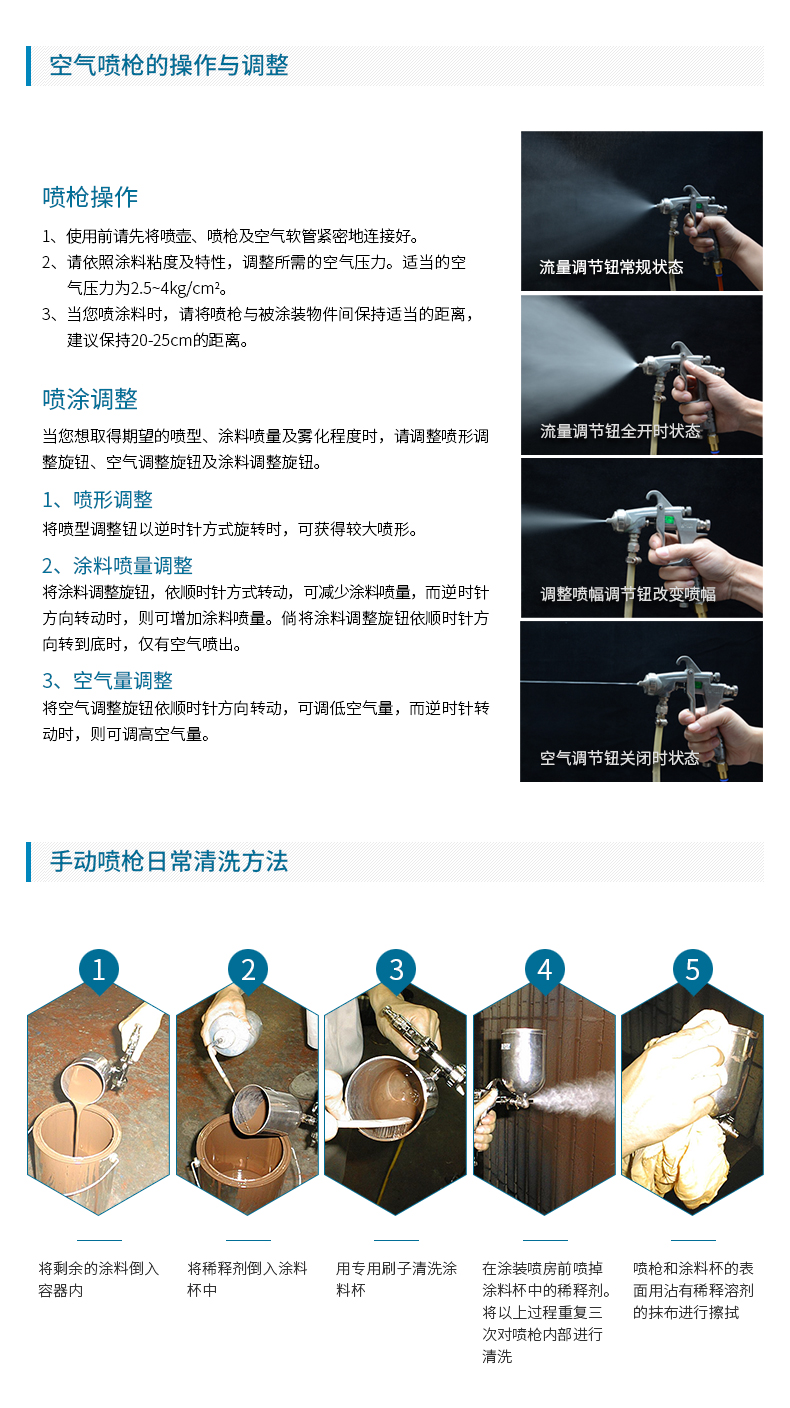 空气喷枪的操作与调整

喷枪操作

1、使用前请先将喷壶、喷枪及空气软管紧密地连接好。
2、请依照涂料粘度及特性，调整所需的空气压力。适当的空气压力为2.5~4kg/cm²。
3、当您喷涂料时，请将喷枪与被涂装物件间保持适当的距离，建议保持20-25cm的距离。

喷涂调整

当您想取得期望的喷型、涂料喷量及雾化程度时，请调整喷形调整旋钮、空气调整旋钮及涂料调整旋钮。

1、喷形调整
将喷型调整钮以逆时针方式旋转时，可获得较大喷形。

2、涂料喷量调整
将涂料调整旋钮，依顺时针方式转动，可减少涂料喷量，而逆时针方向转动时，则可增加涂料喷量。倘将涂料调整旋钮依顺时针方向转到底时，仅有空气喷出。

3、空气量调整
将空气调整旋钮依顺时针方向转动，可调低空气量，而逆时针转动时，则可调高空气量。

流量调节钮常规状态

流量调节钮全开时状态

调整喷幅调节钮改变喷幅

空气调节钮关闭时状态

手动喷枪日常清洗方法

1
将剩余的涂料倒入容器内

2
将稀释剂倒入涂料杯中

3
用专用刷子清洗涂料杯

4
在涂装喷房前喷掉涂料杯中的稀释剂。将以上过程重复三次对喷枪内部进行清洗

5
喷枪和涂料杯的表面用沾有稀释溶剂的抹布进行擦拭